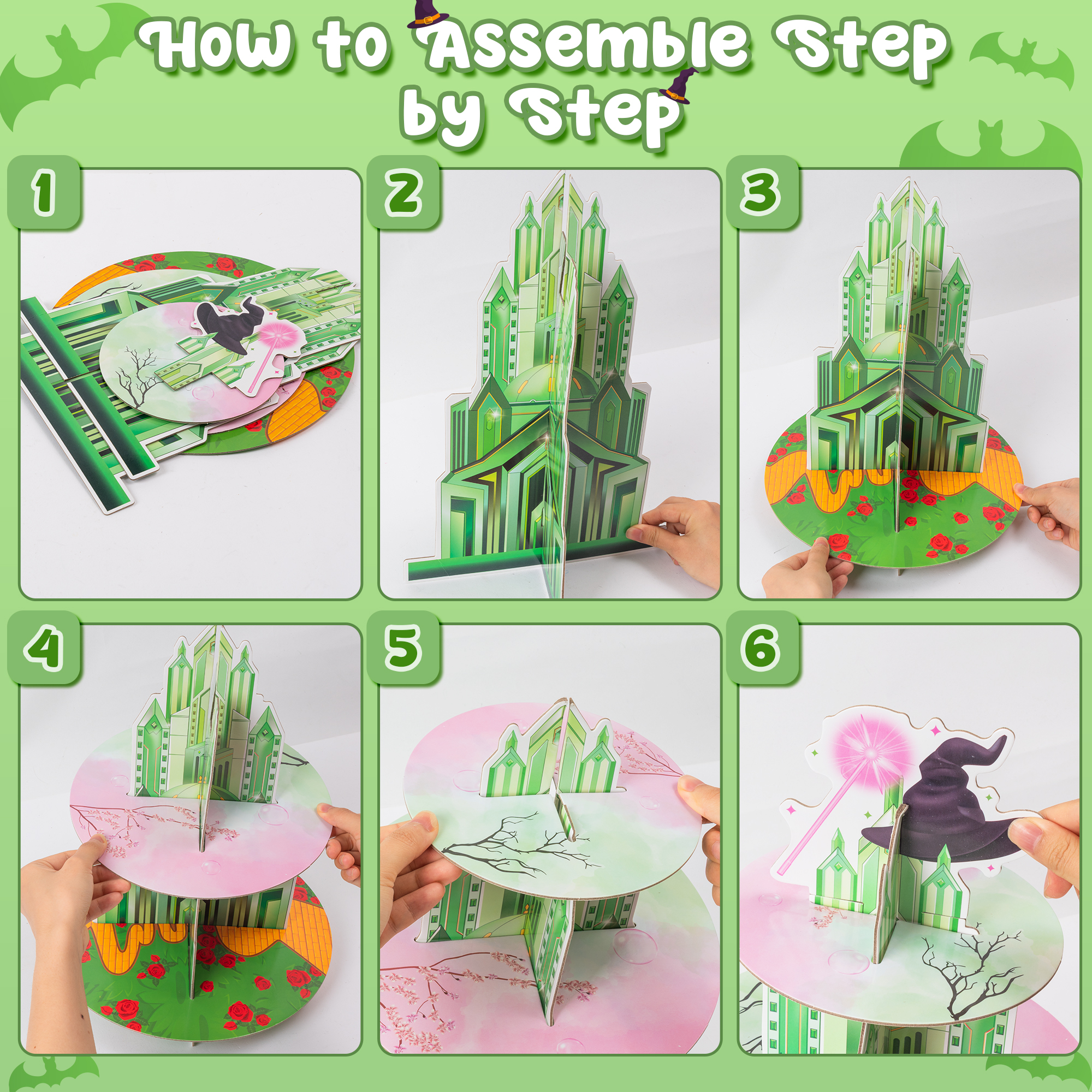 How to Assemble Step by Step

1

2

3

4

5

6