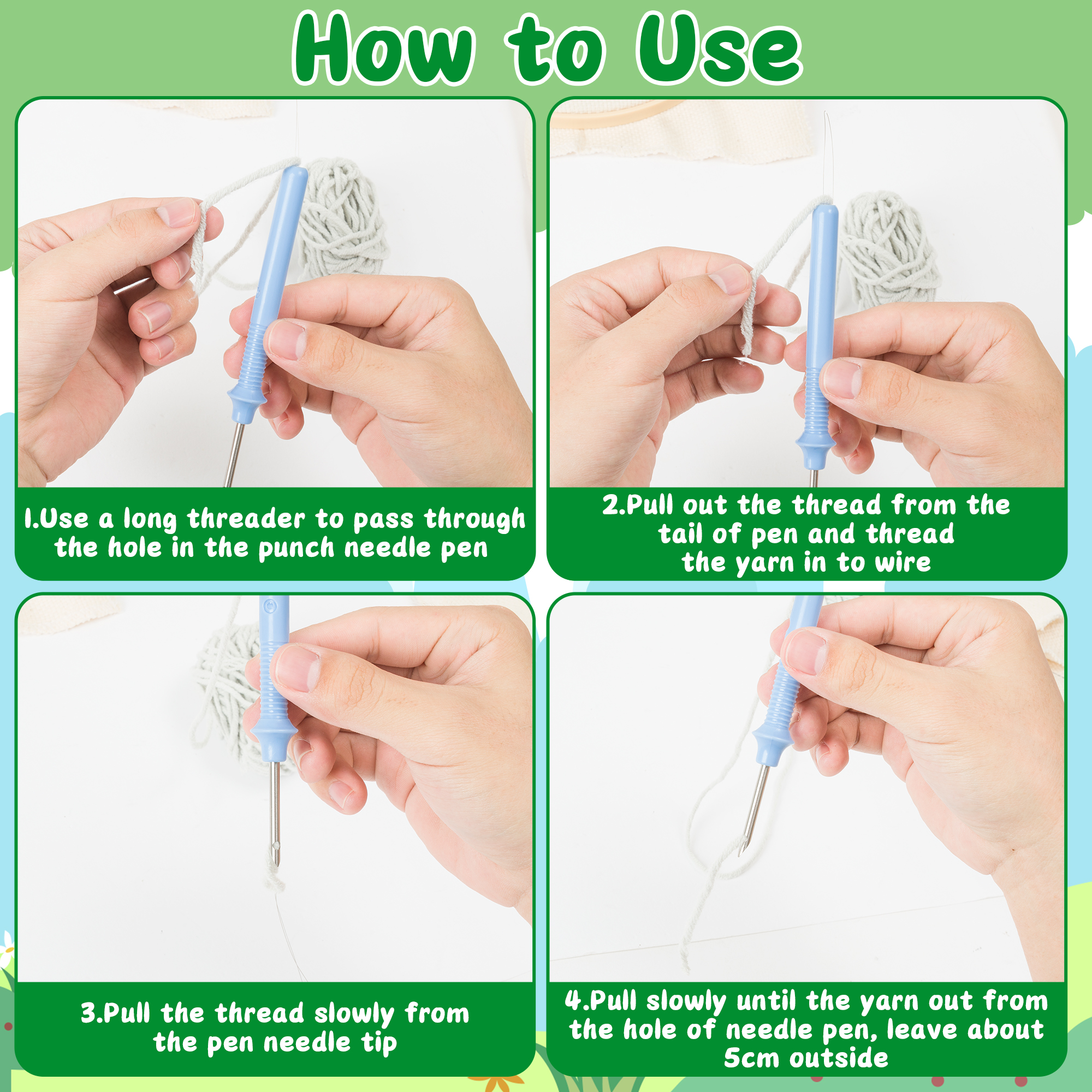 How to Use

1.Use a long threader to pass through the hole in the punch needle pen

2.Pull out the thread from the tail of pen and thread the yarn in to wire

3.Pull the thread slowly from the pen needle tip

4.Pull slowly until the yarn out from the hole of needle pen, leave about 5cm outside