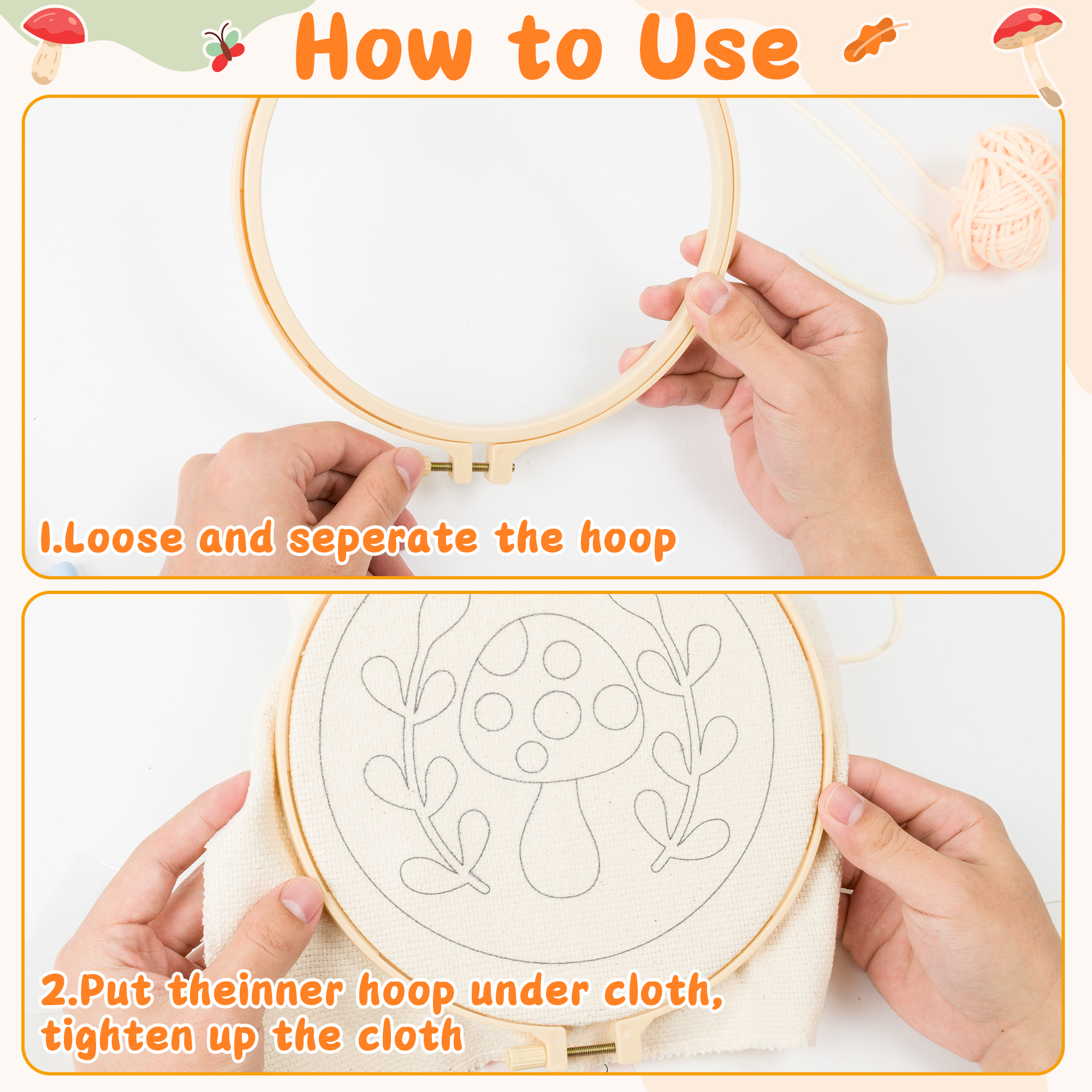 How to Use

1.Loose and seperate the hoop

2.Put theinner hoop under cloth, tighten up the cloth