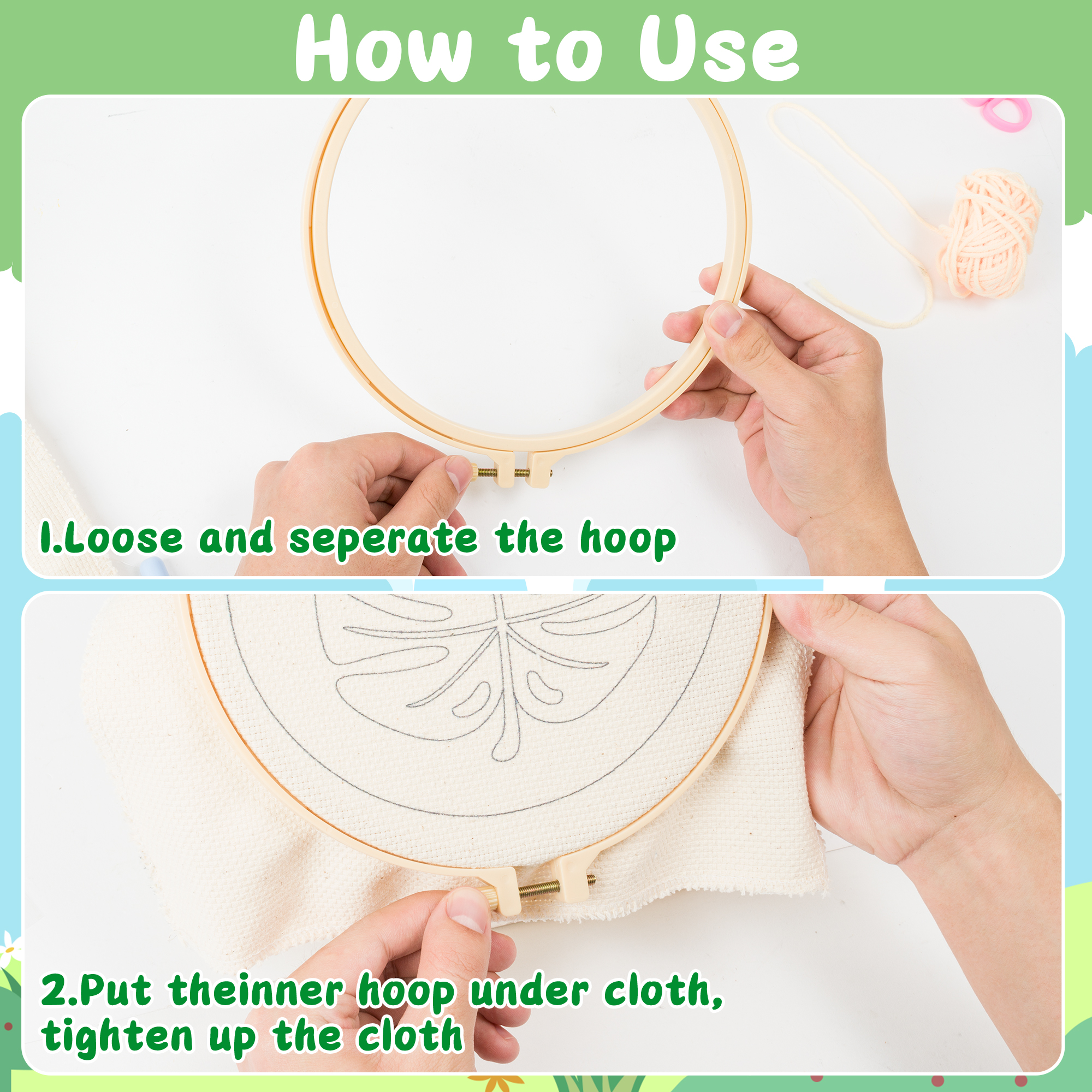 How to Use

1.Loose and seperate the hoop

2.Put theinner hoop under cloth, tighten up the cloth