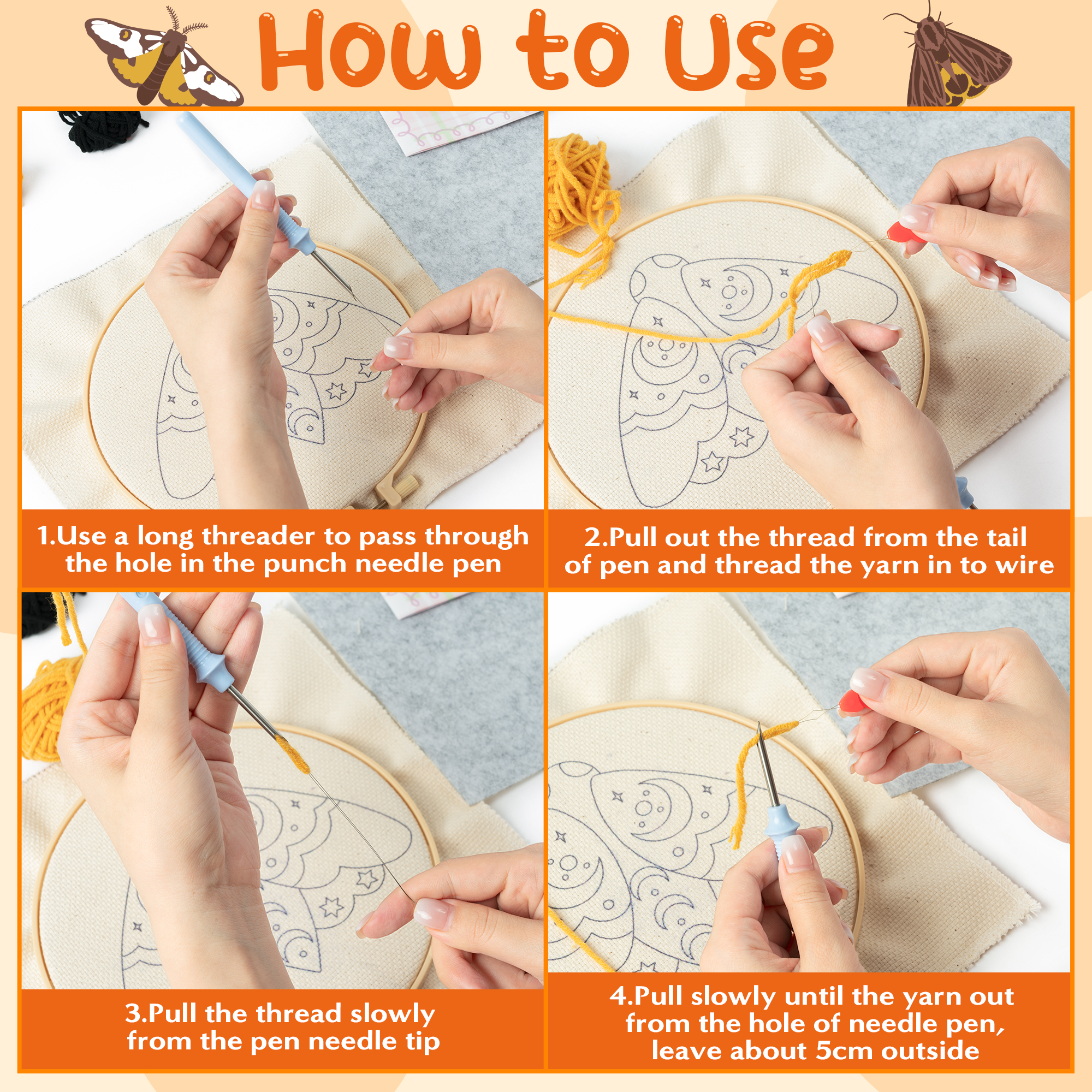 How to Use

1.Use a long threader to pass through the hole in the punch needle pen

2.Pull out the thread from the tail of pen and thread the yarn in to wire

3.Pull the thread slowly from the pen needle tip

4.Pull slowly until the yarn out from the hole of needle pen, leave about 5cm outside